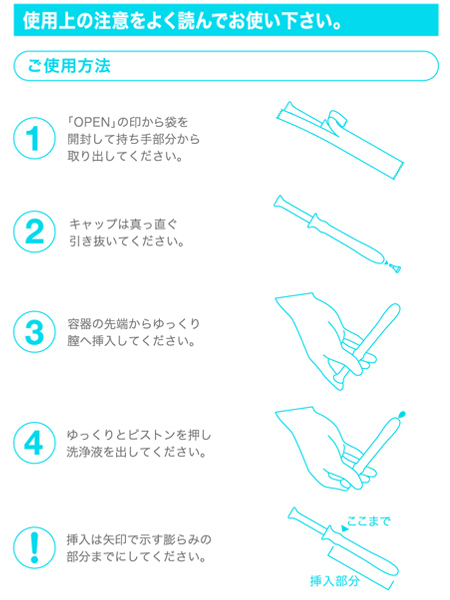 使用上の注意をよく読んでお使い下さい。

ご使用方法

1
「OPEN」の印から袋を開封して持ち手部分から取り出してください。

2
キャップは真っ直ぐ引き抜いてください。

3
容器の先端からゆっくり膣へ挿入してください。

4
ゆっくりとピストンを押し洗浄液を出してください。

!
挿入は矢印で示す膨らみの部分までにしてください。

ここまで
挿入部分